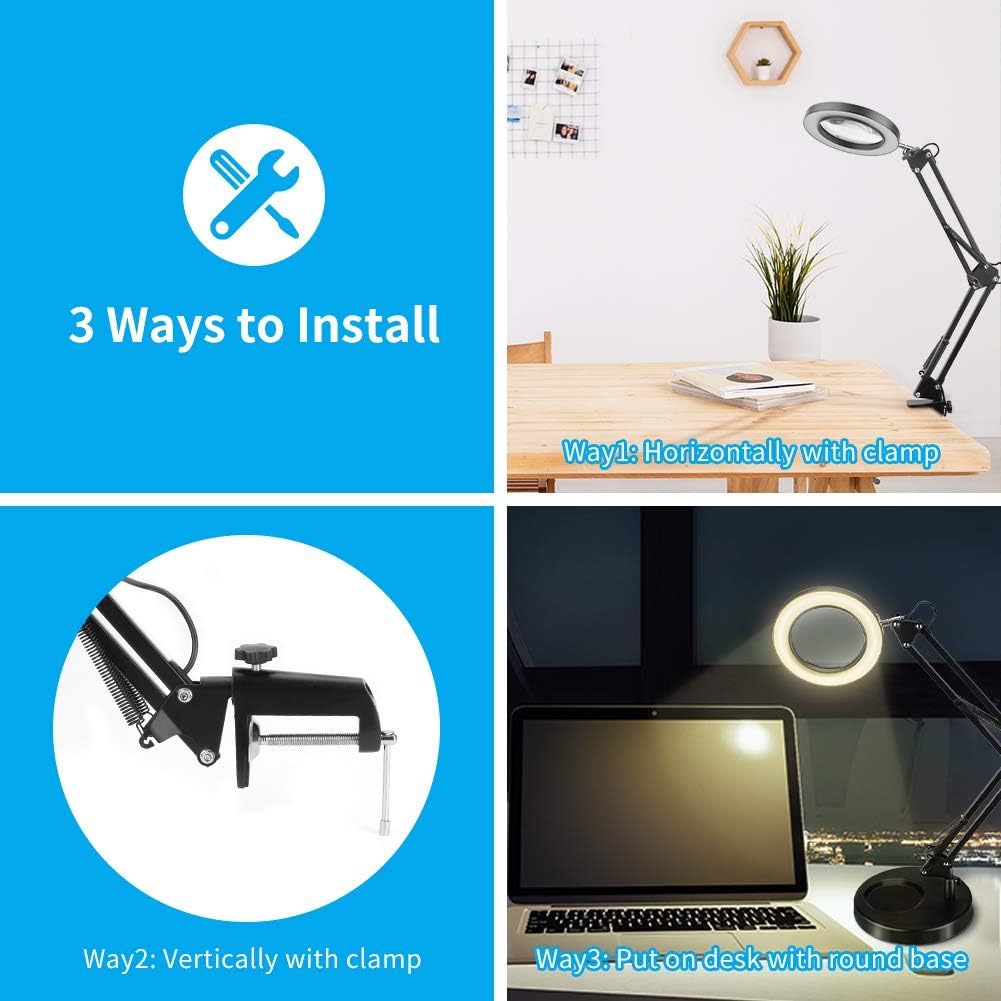 3 Ways to Install

Way1: Horizontally with clamp

Way2: Vertically with clamp

Way3: Put on desk with round base