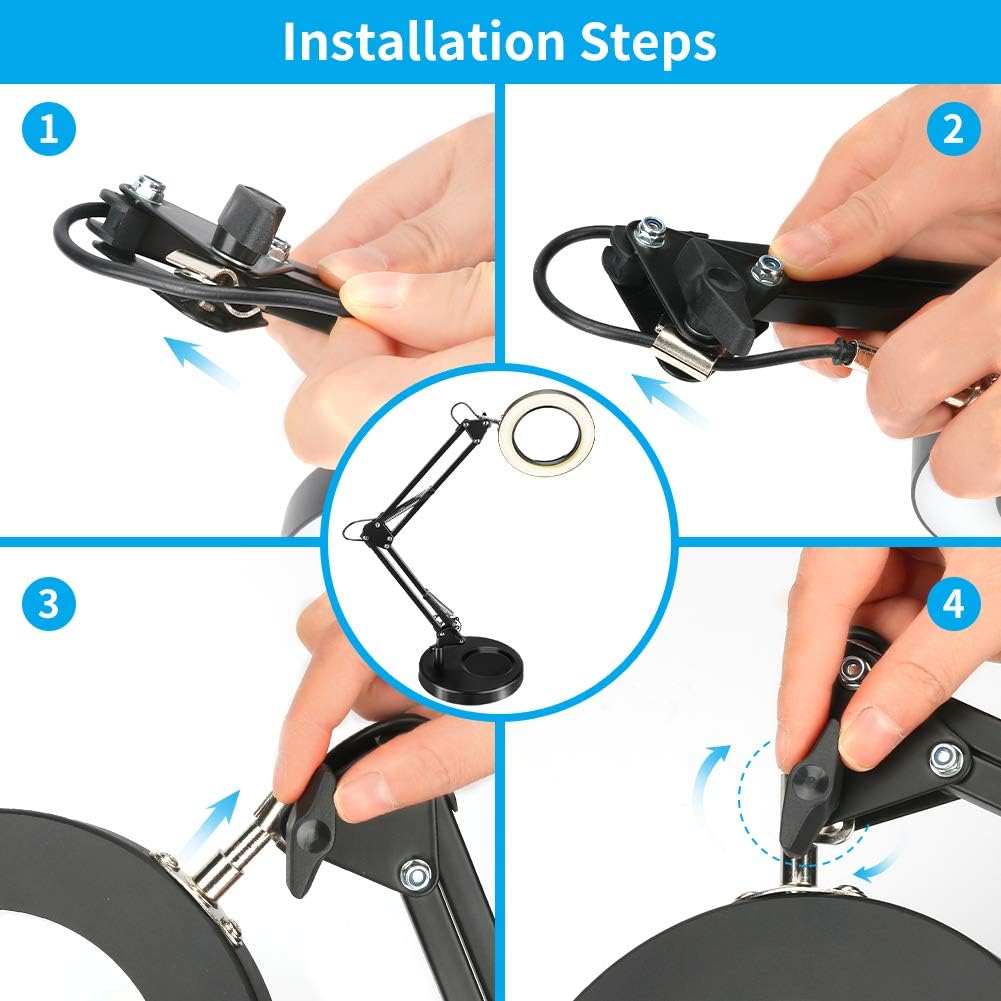 Installation Steps

1

2

3

4