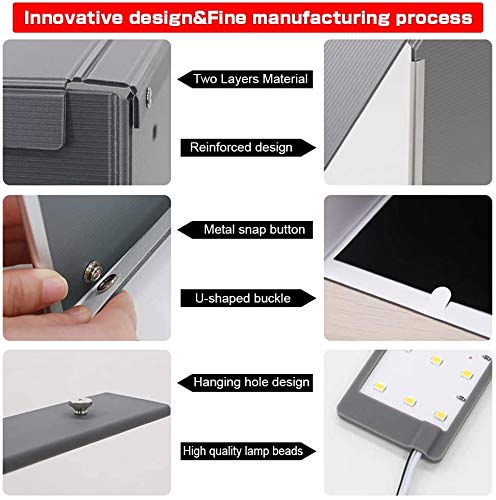 Innovative design&Fine manufacturing process

Two Layers Material

Reinforced design

Metal snap button

U-shaped buckle

Hanging hole design

High quality lamp beads